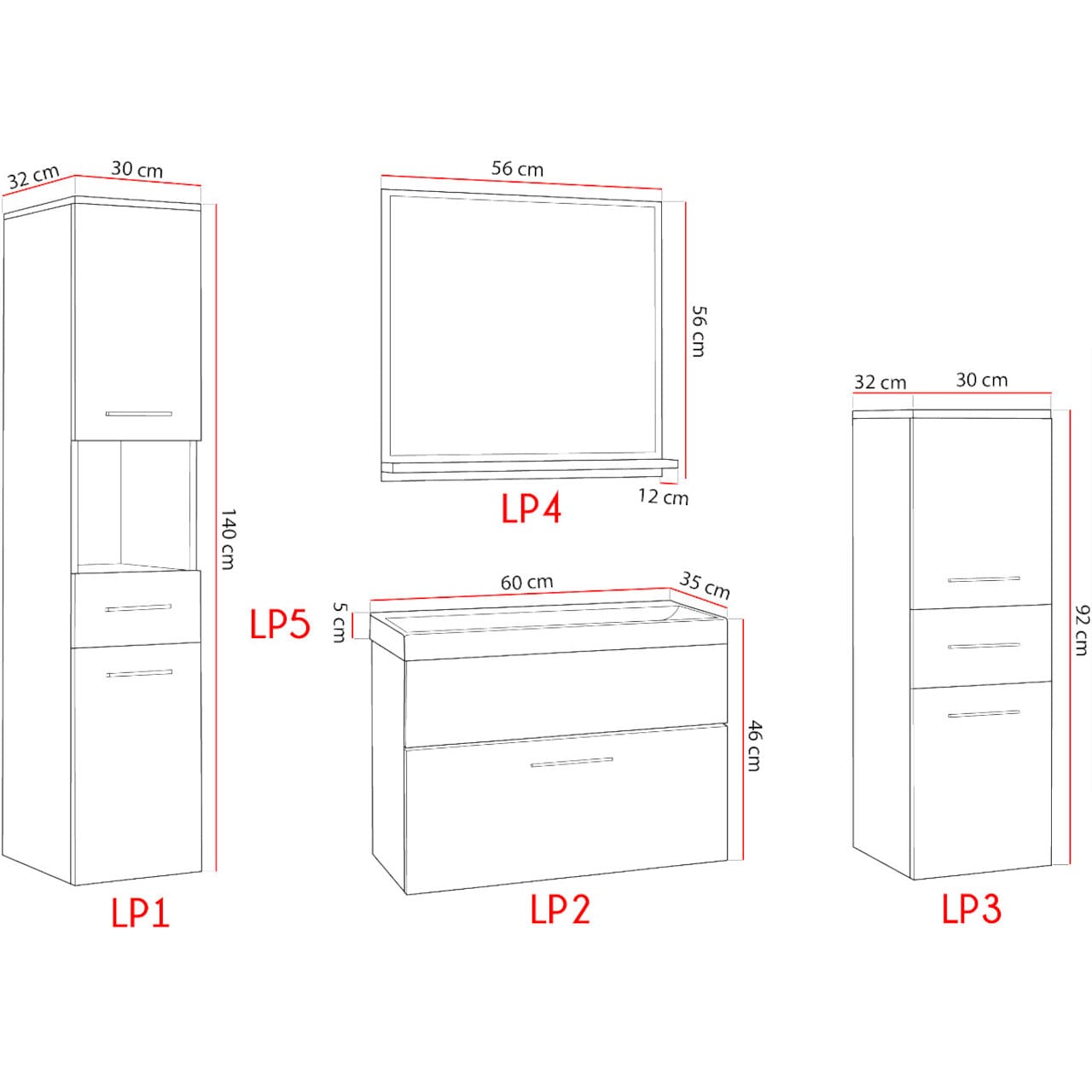 32 cm
30 cm
140 cm
LP1

56 cm
56 cm
12 cm
LP4

LP5
5 cm
60 cm
35 cm
46 cm
LP2

32 cm
30 cm
92 cm
LP3