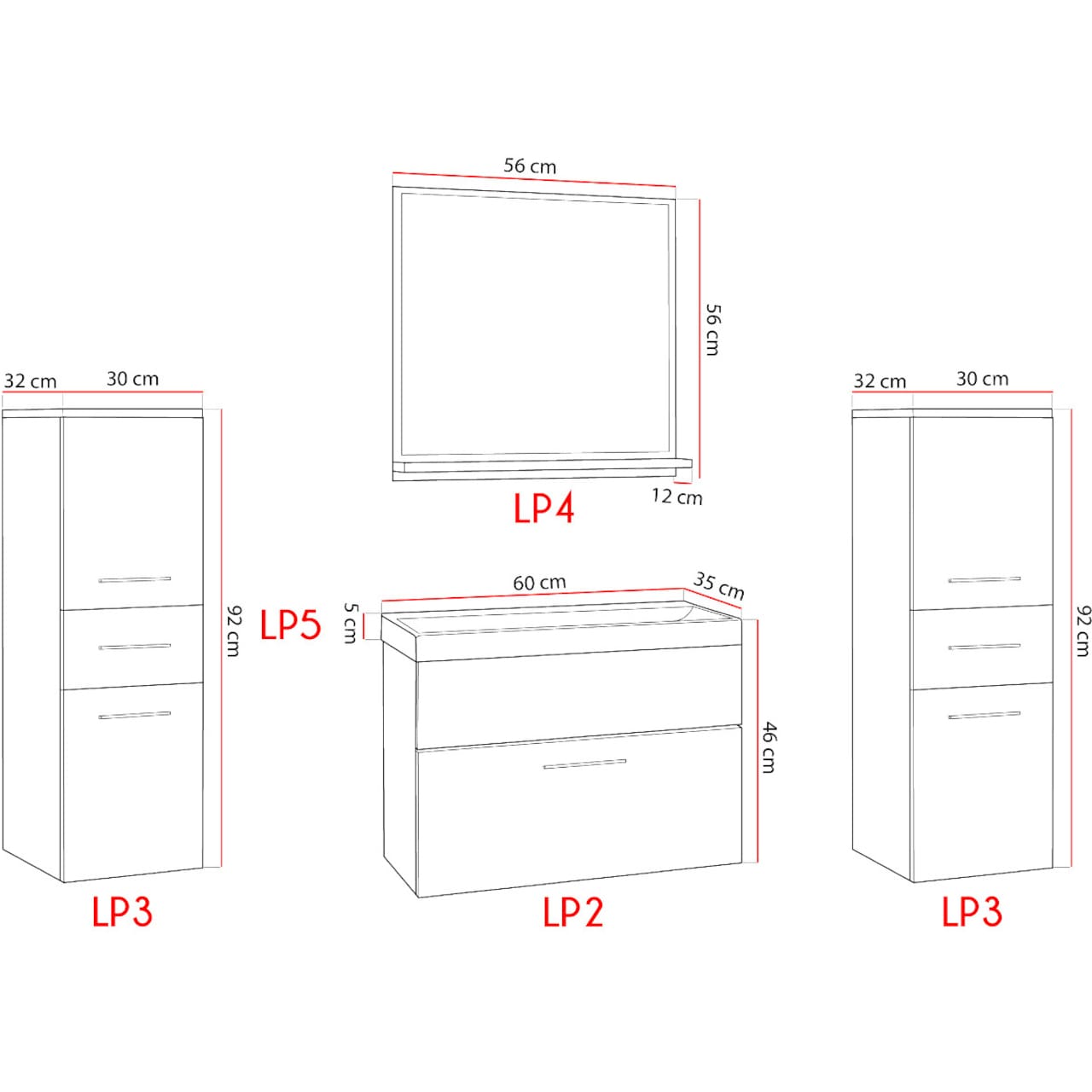 56 cm
56 cm
12 cm
LP4

32 cm
30 cm
92 cm
LP3

LP5
5 cm
60 cm
35 cm
46 cm
LP2

32 cm
30 cm
92 cm
LP3