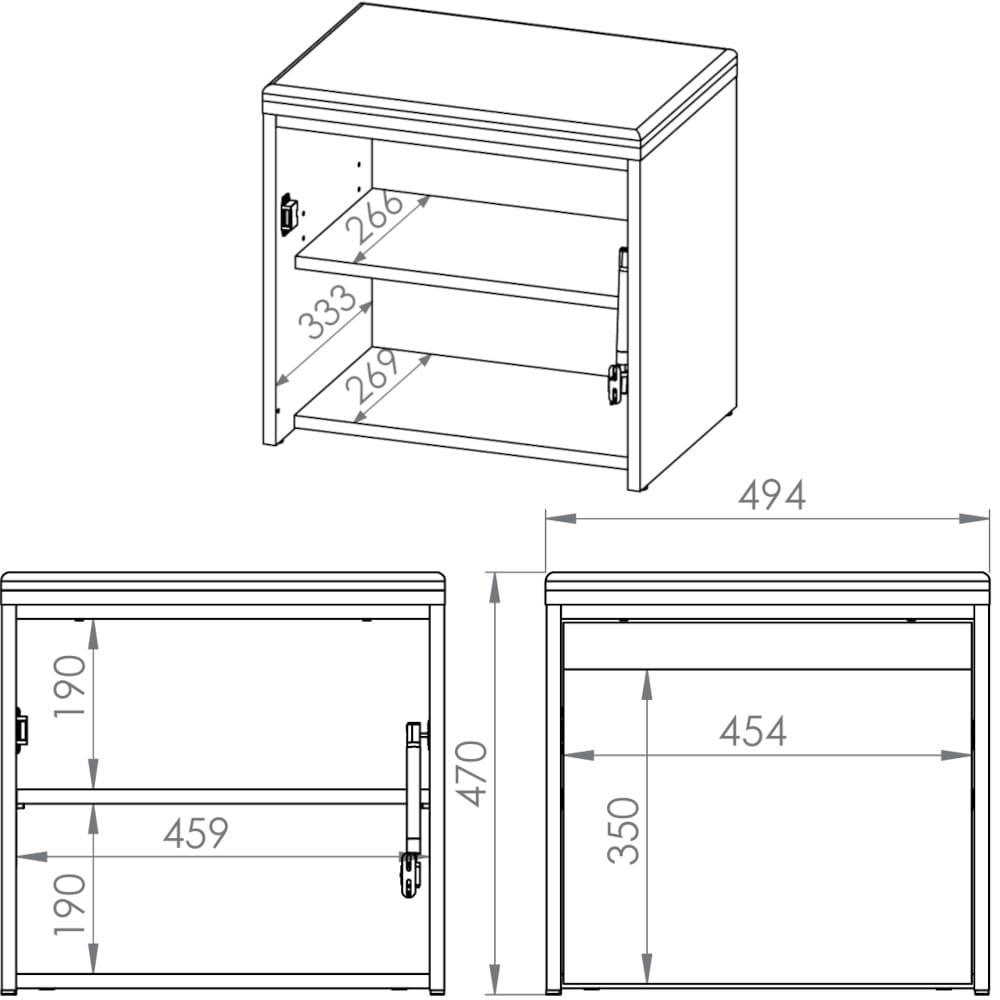 266
333
269
494
190
459
190
470
454
350