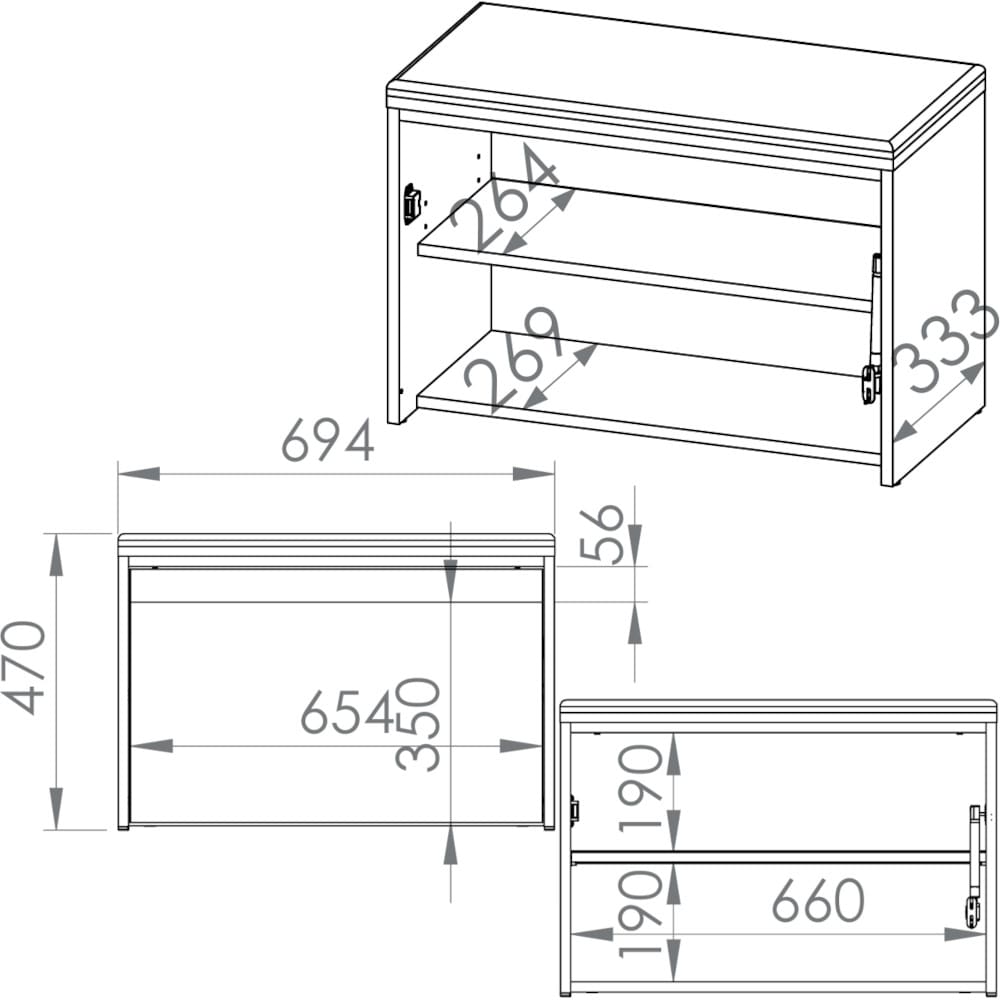 264
269
333
694
56
470
654
350
190
190
660