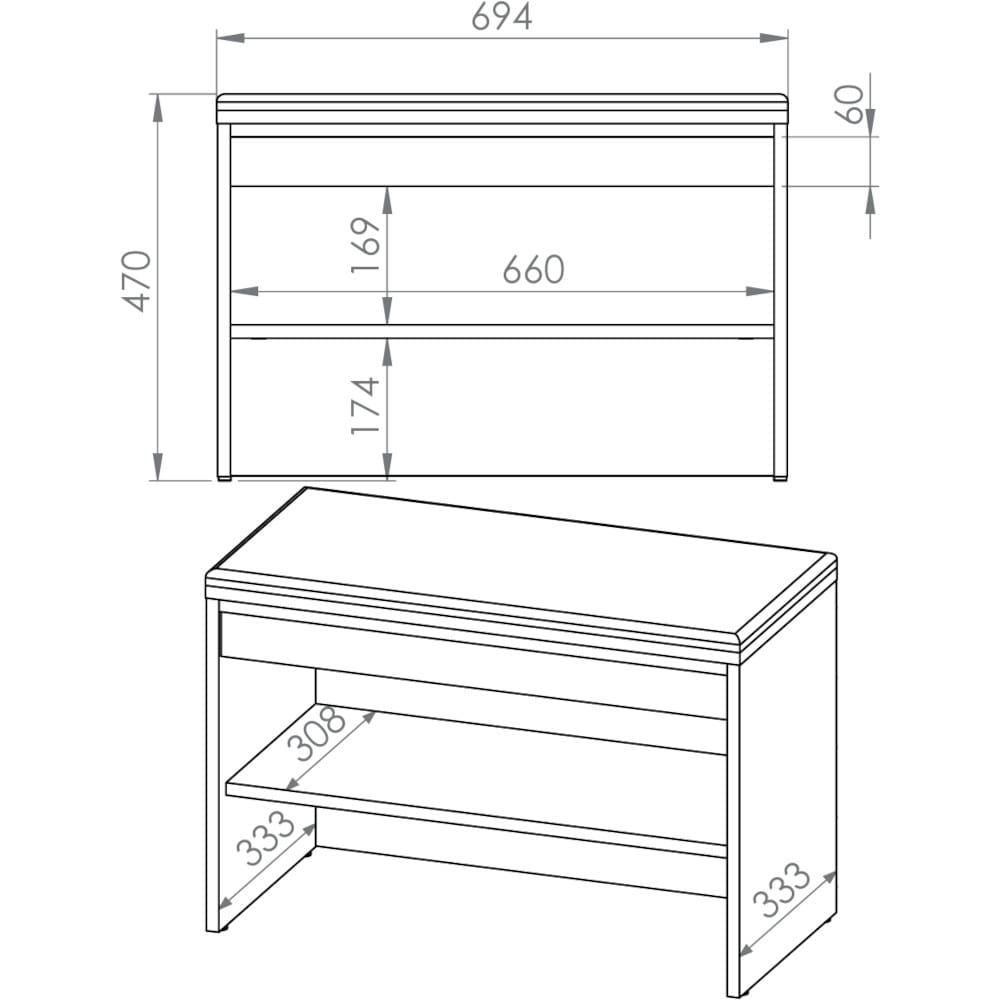 694
60
470
169
660
174
308
333
333