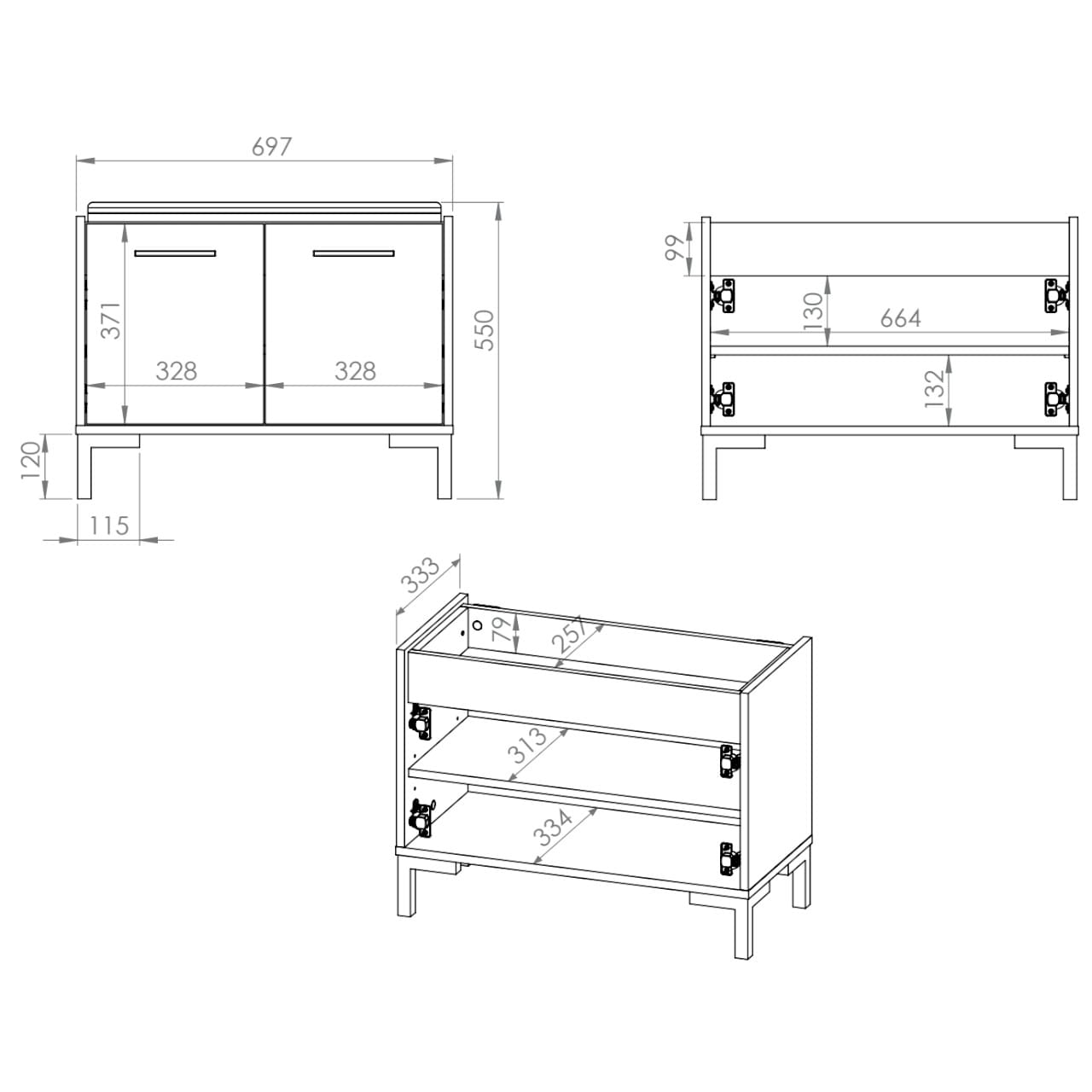 697
371
328
328
550
120
115
99
130
664
132
333
79
257
313
334