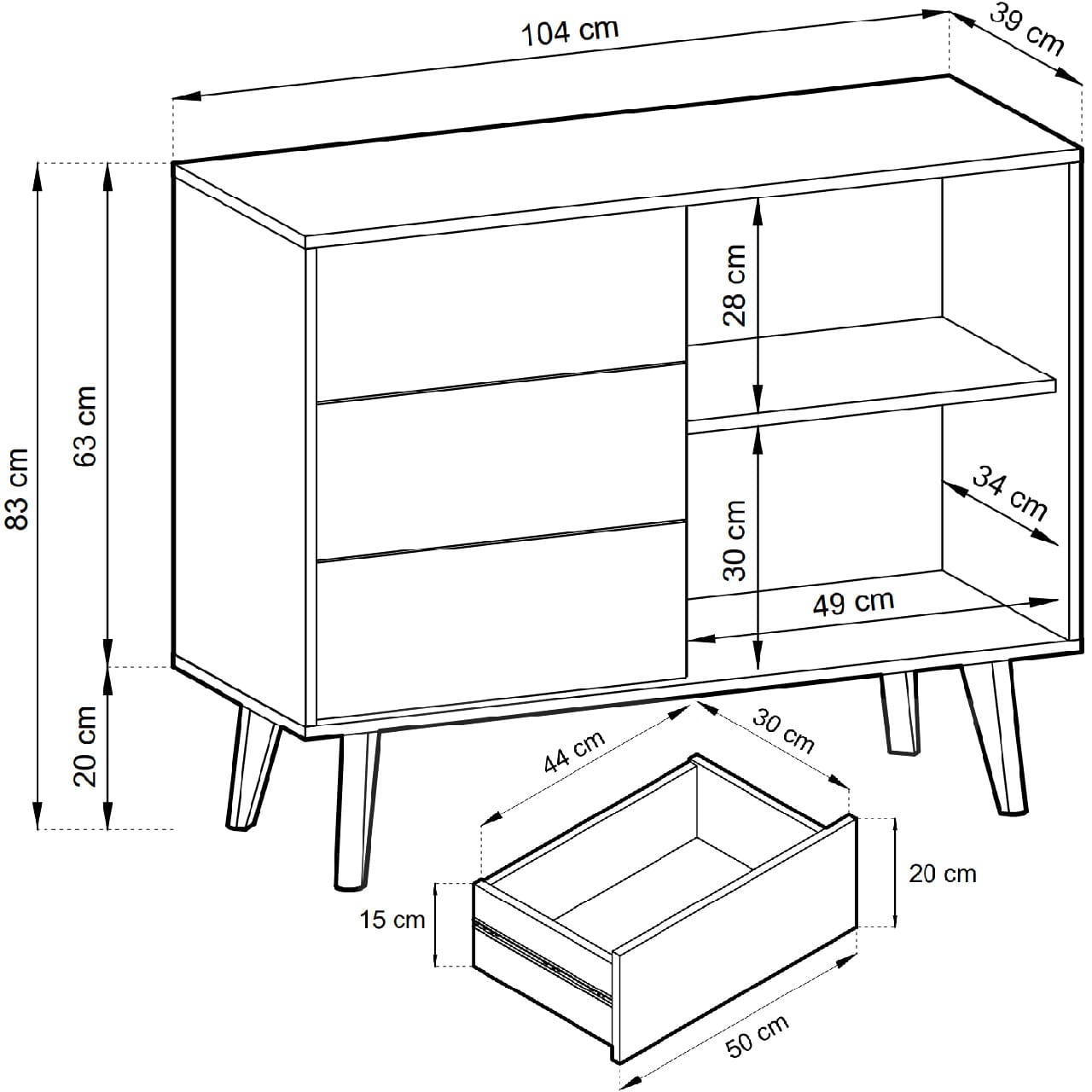 104 cm
39 cm
83 cm
63 cm
20 cm
28 cm
30 cm
34 cm
49 cm
44 cm
30 cm
20 cm
15 cm
50 cm