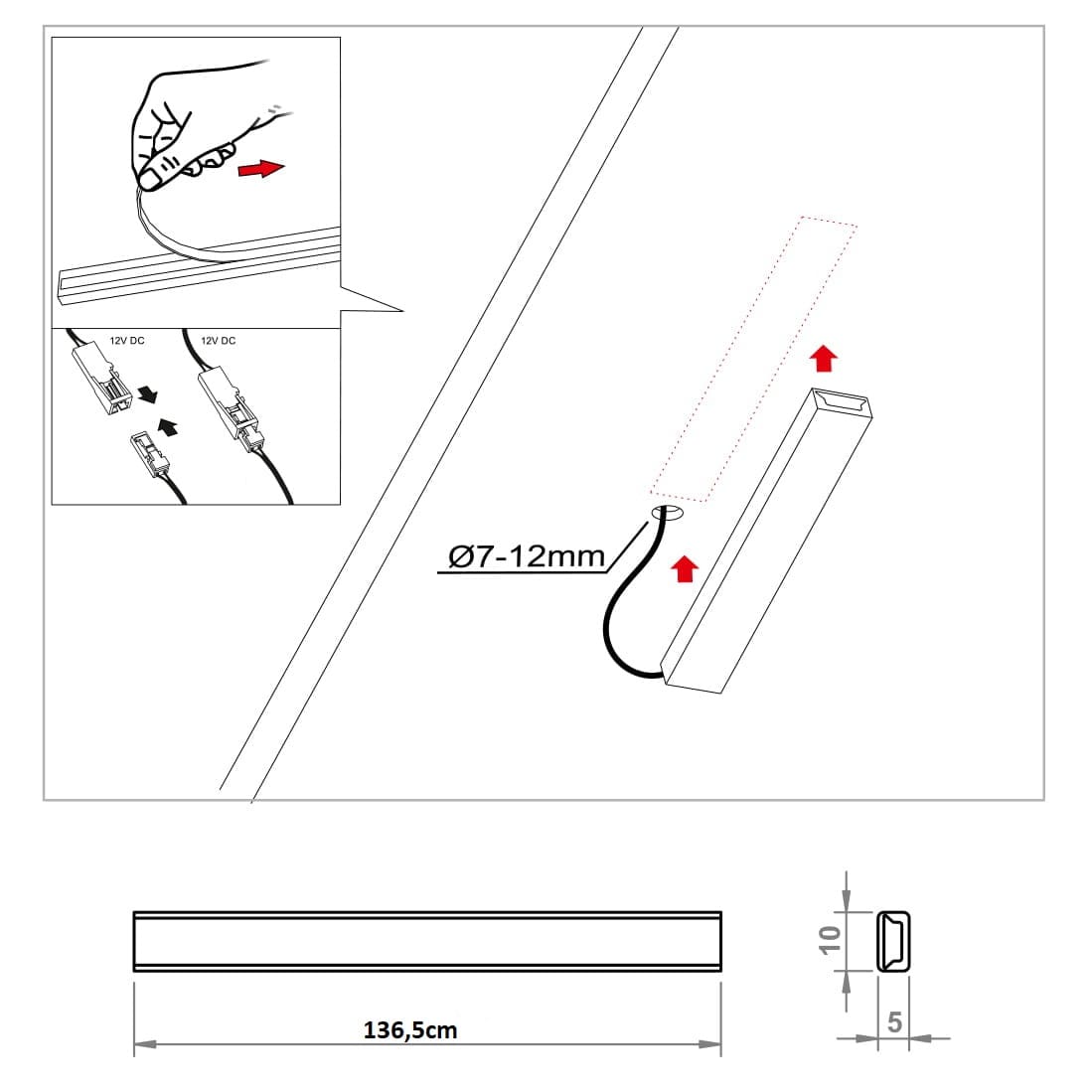 12V DC
12V DC
Ø7-12mm
136,5cm
10
5