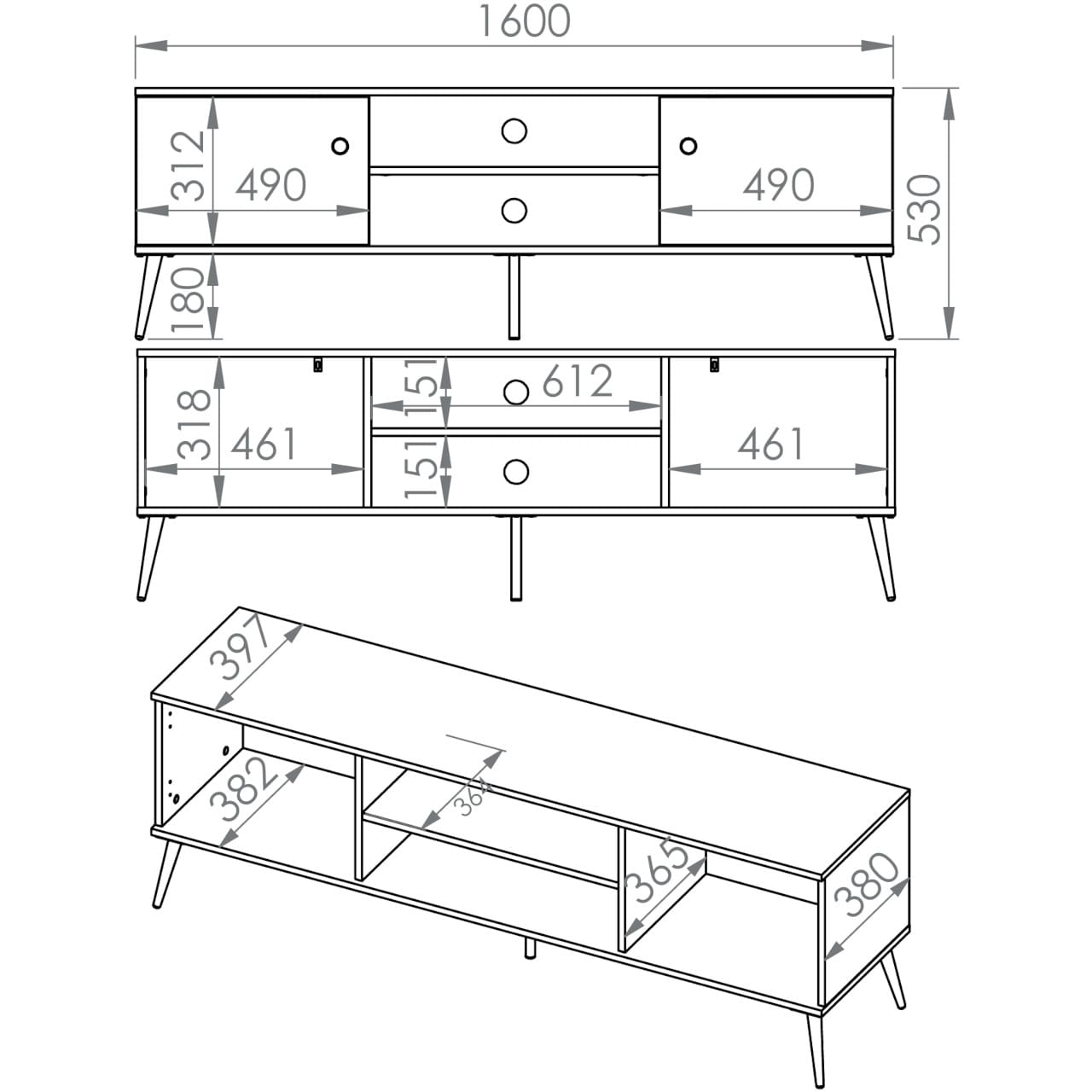 1600

312
490
490
530
180

318
461
151
612
151
461

397
382
364
365
380