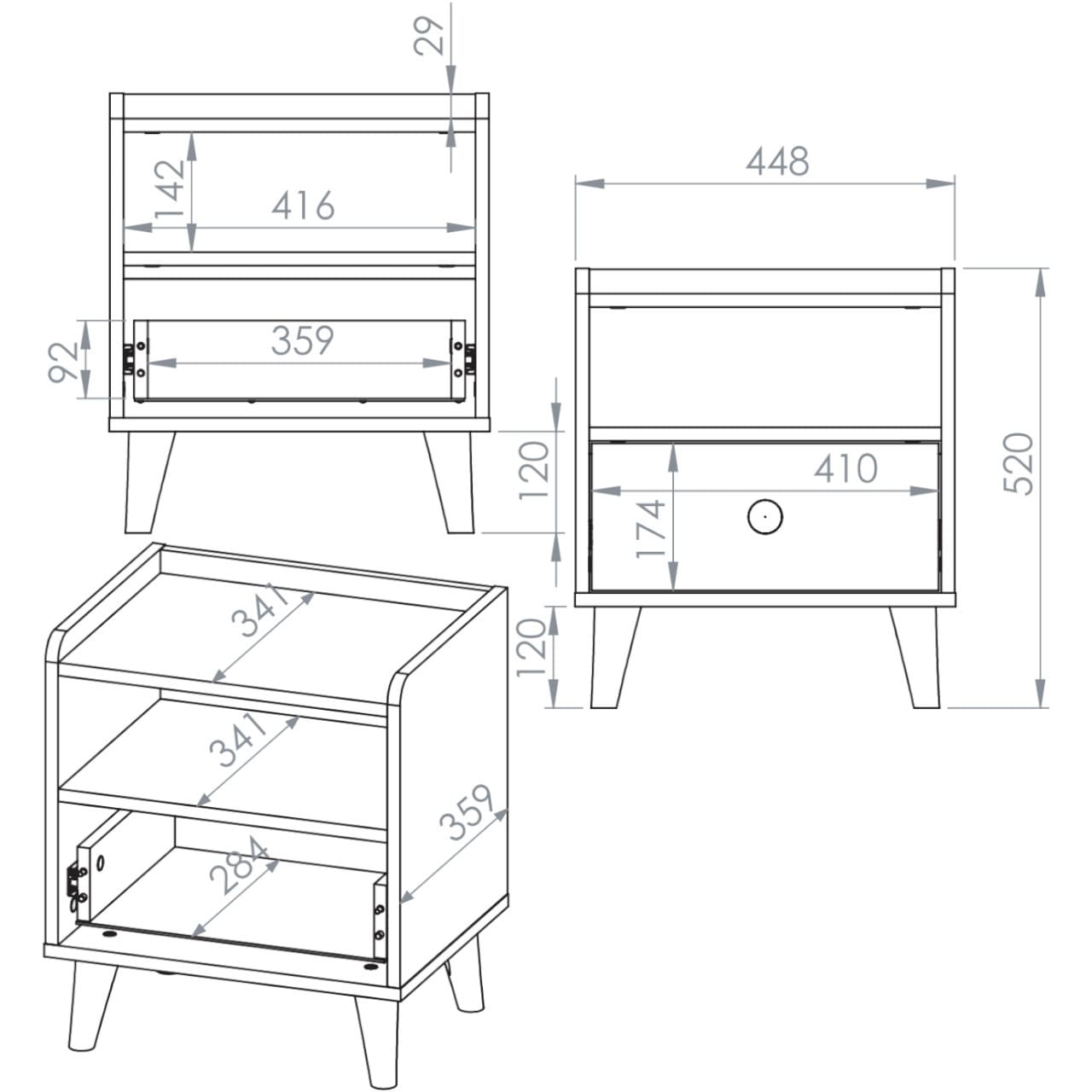 29
142
416
92
359
448
120
410
174
520
120
341
341
359
284