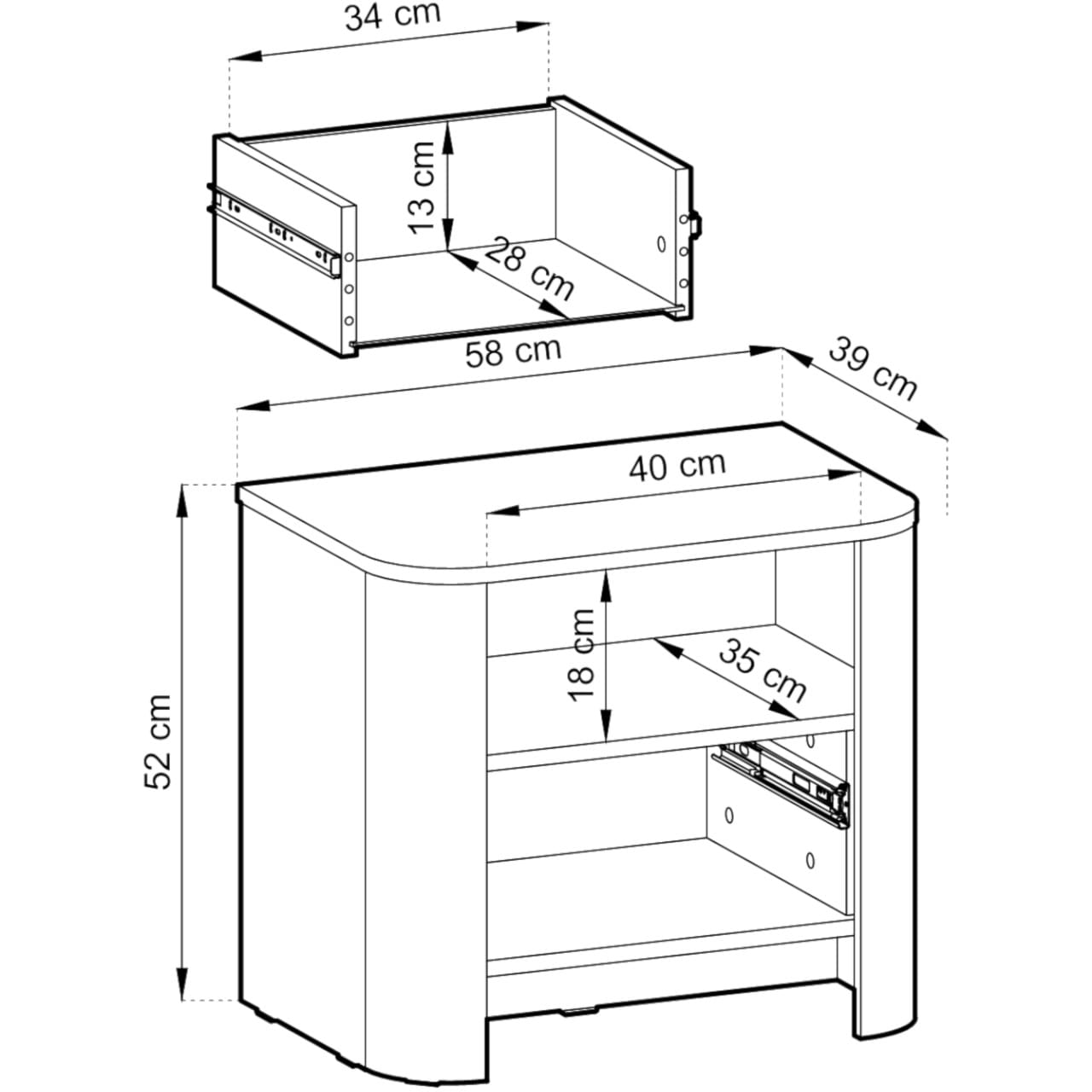 34 cm

13 cm

28 cm

58 cm

39 cm

40 cm

18 cm

35 cm

52 cm