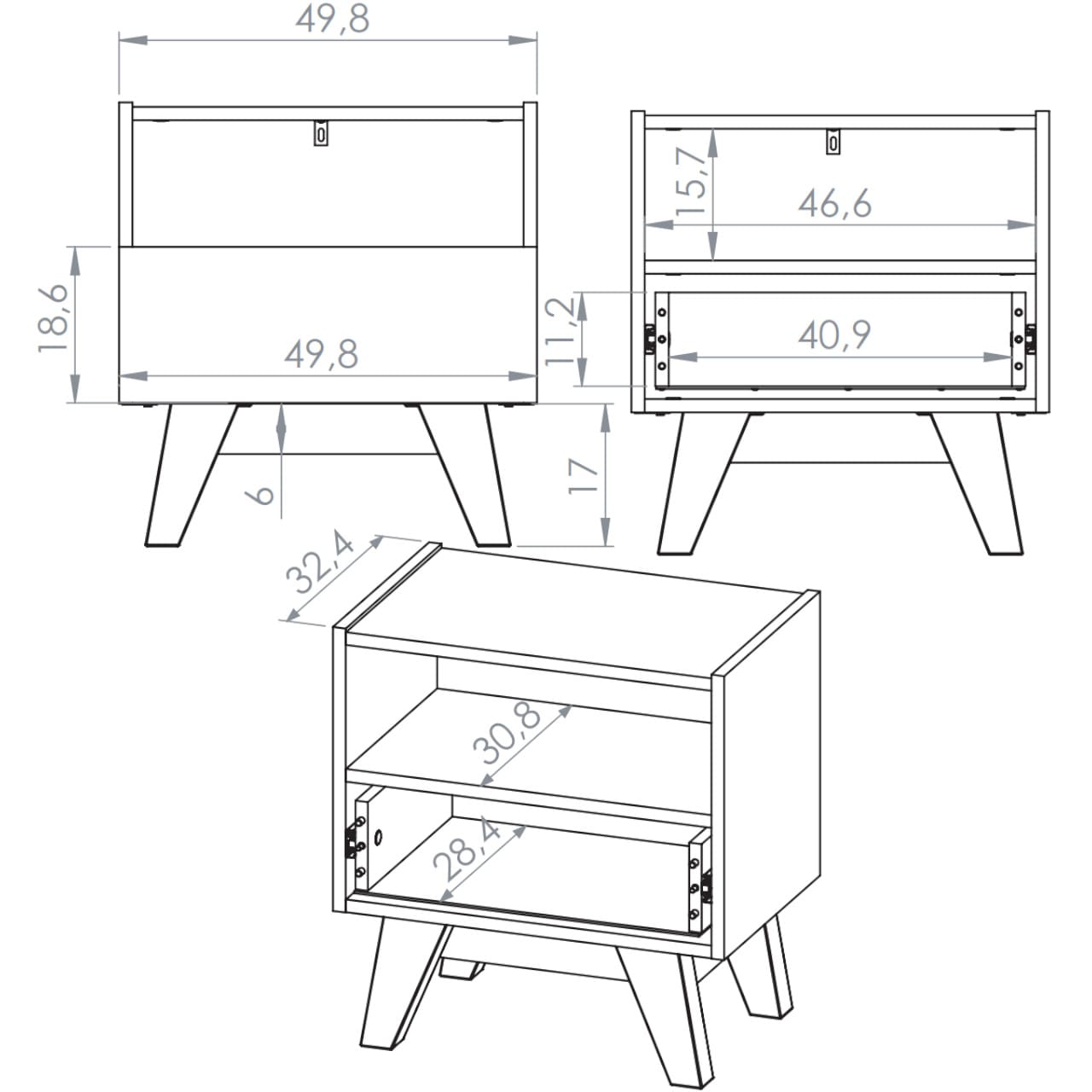 49,8

18,6

49,8

6

17

15,7

46,6

11,2

40,9

32,4

30,8

28,4