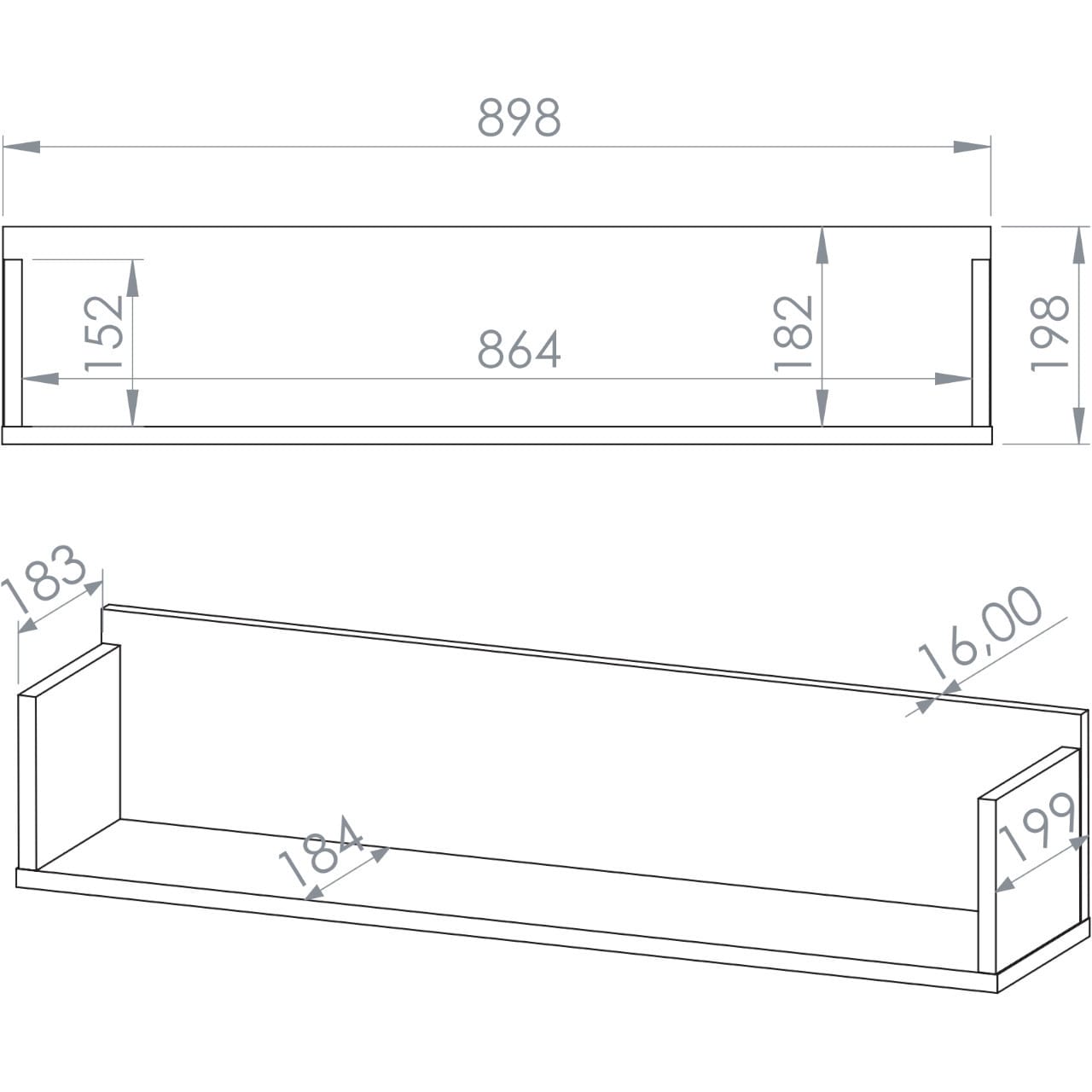 898

152

864

182

198

183

16,00

184

199