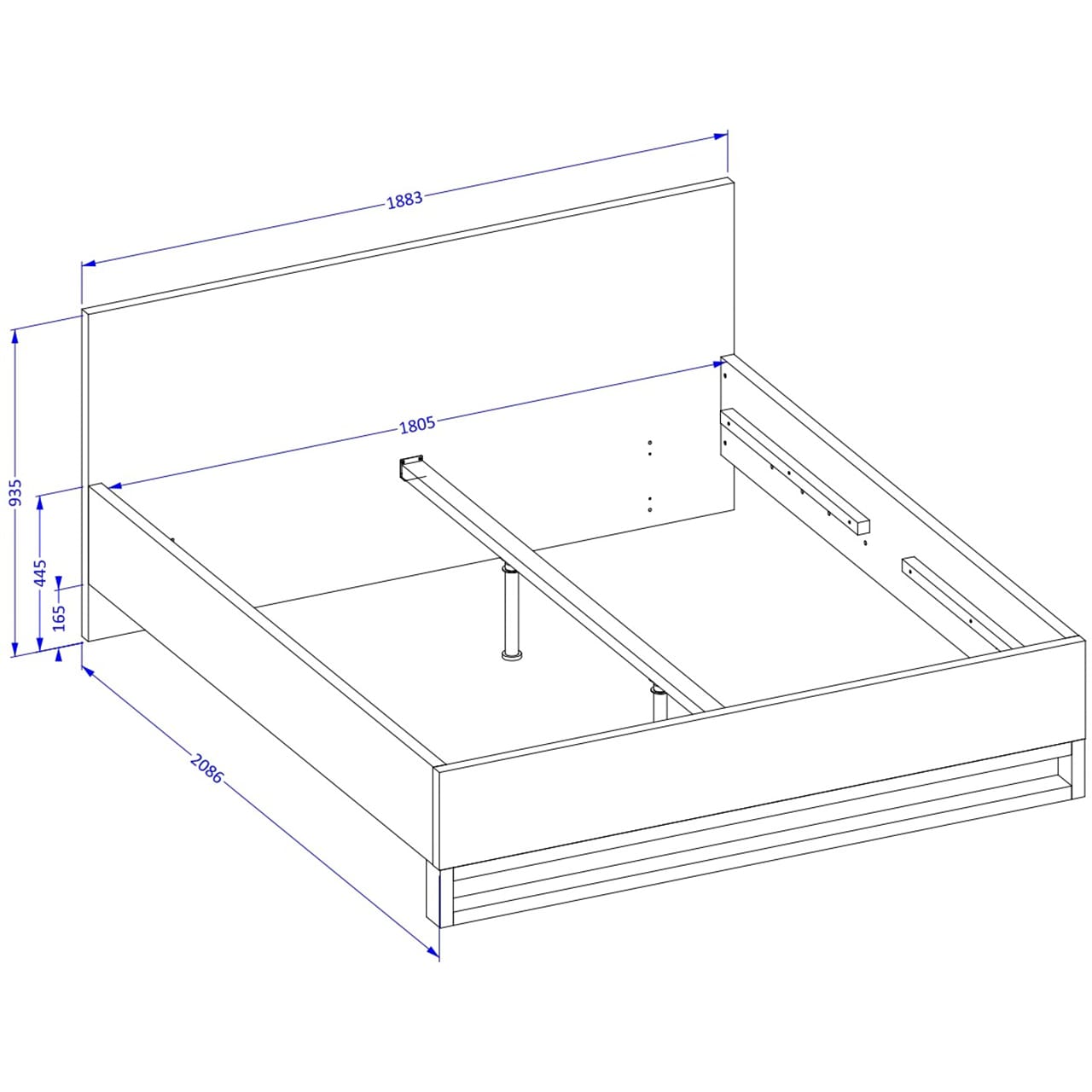 1883
1805
935
445
165
2086