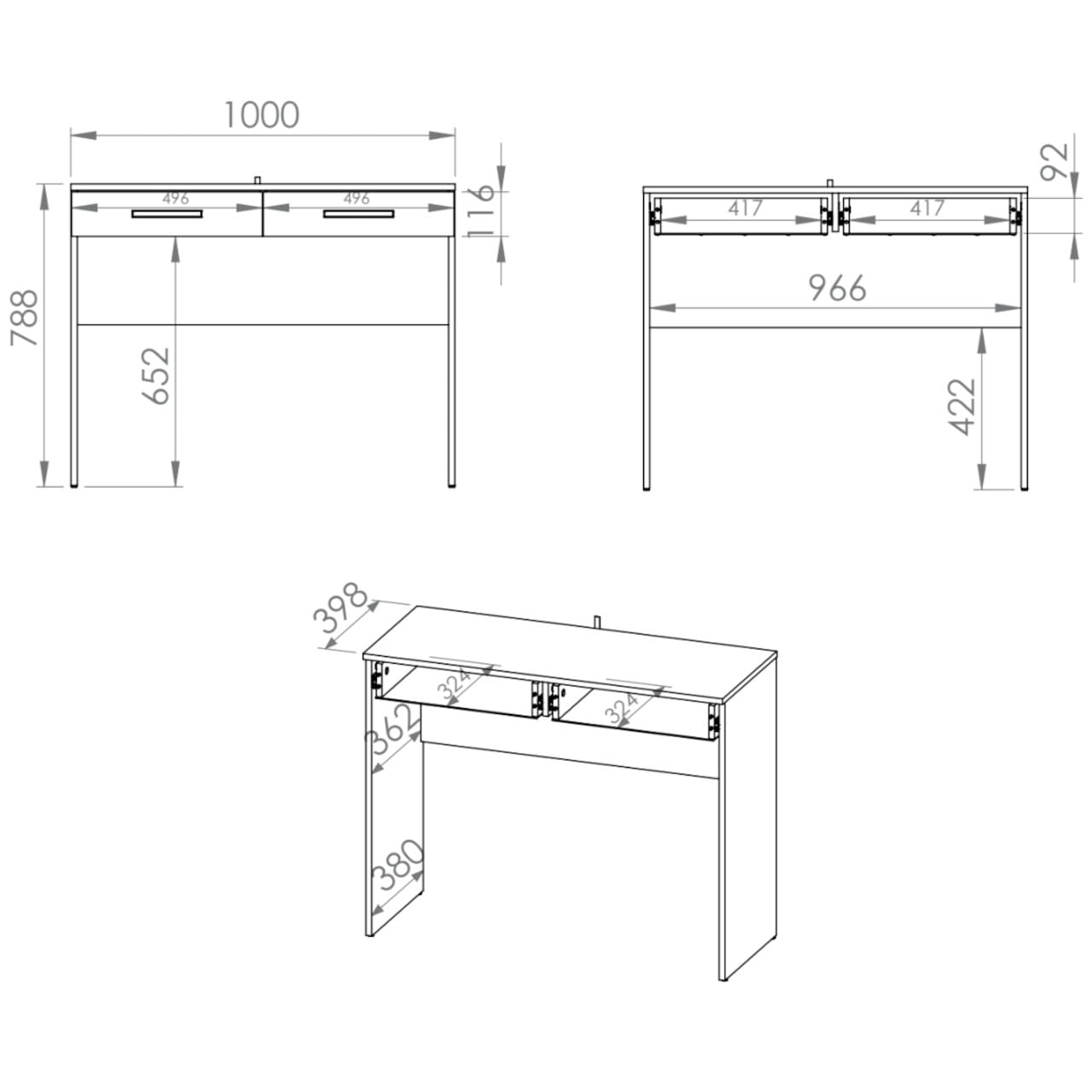 1000

496

496

116

788

652

92

417

417

966

422

398

324

324

362

380