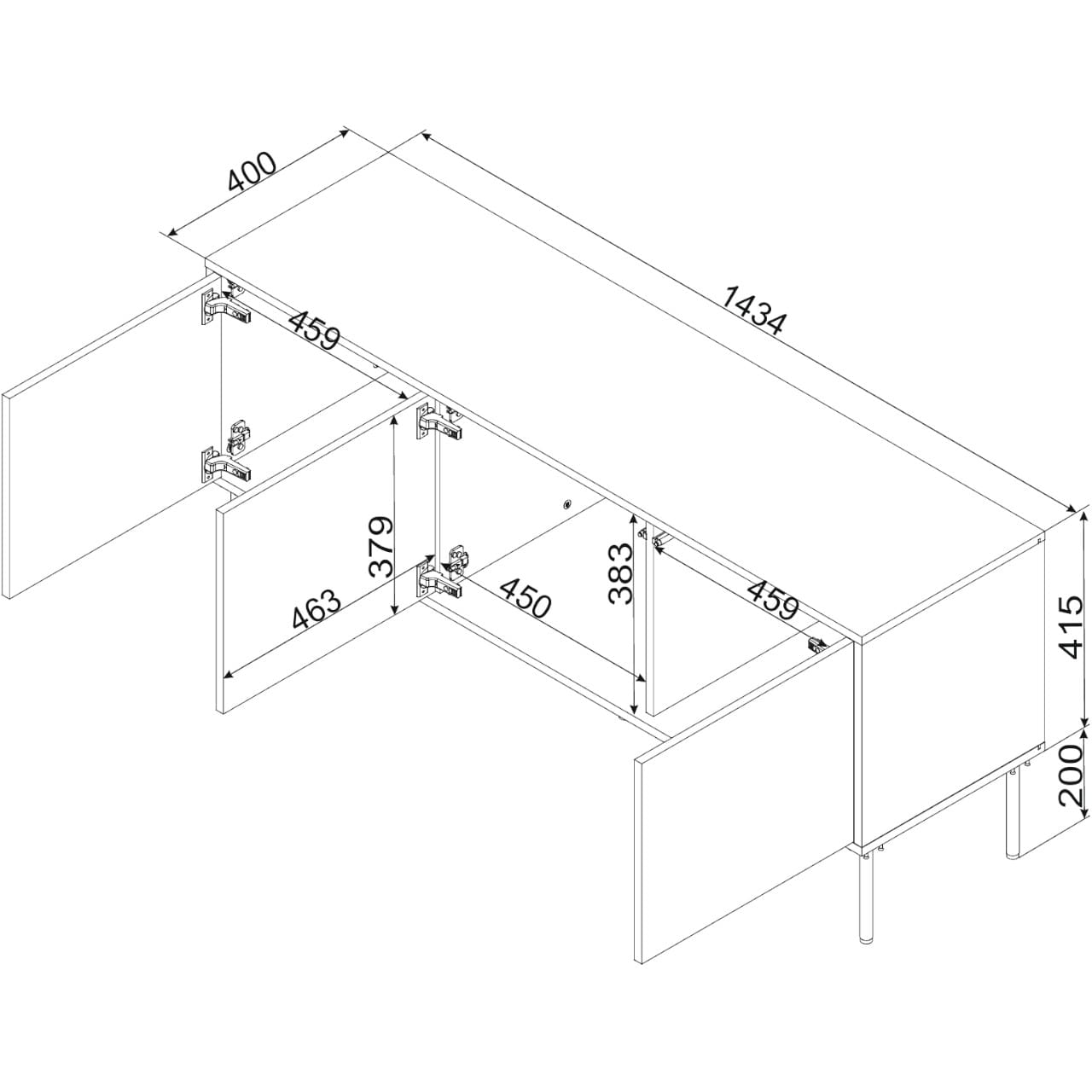 400

1434

459

379

463

450

383

459

415

200