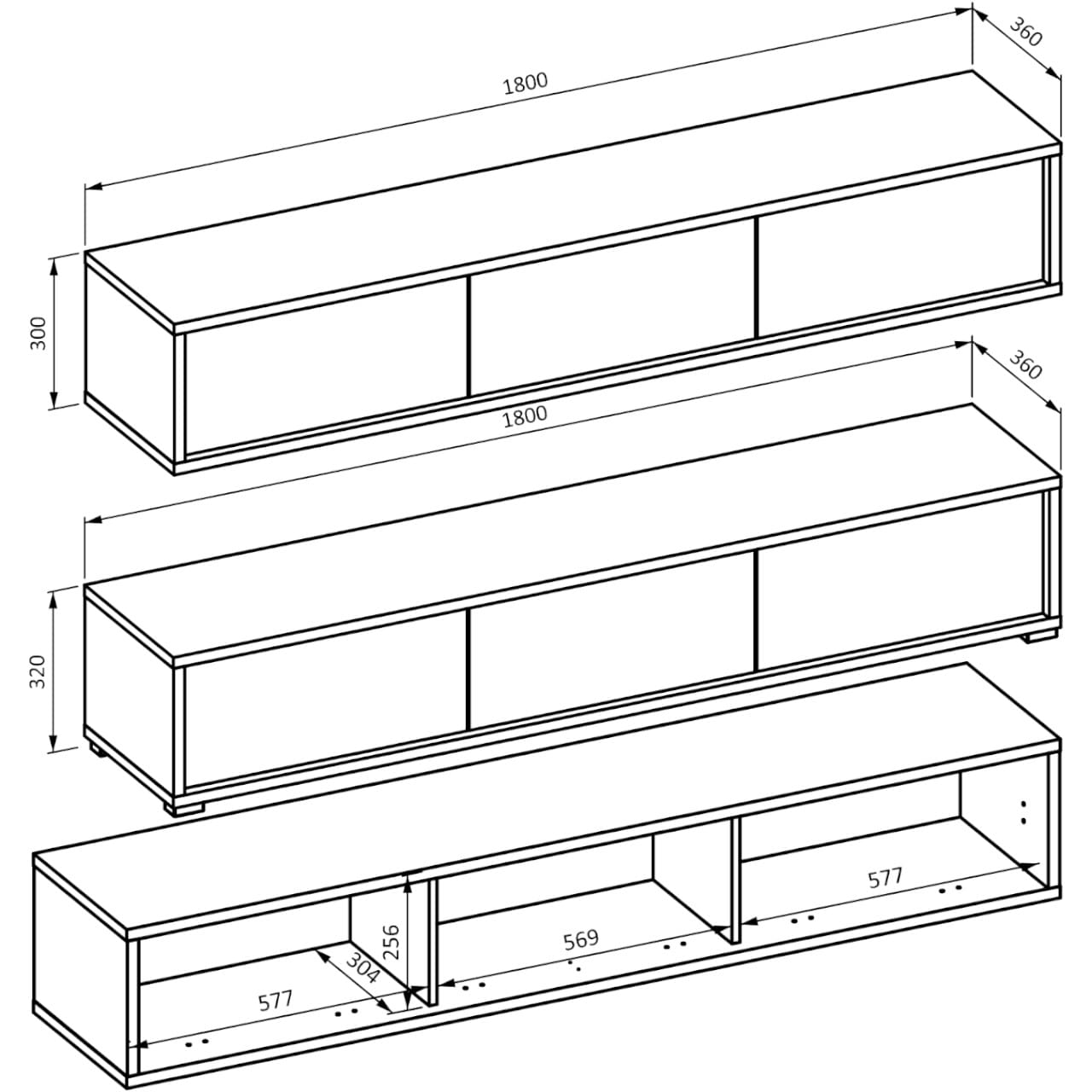 1800
360
300
1800
360
320
577
256
304
569
577