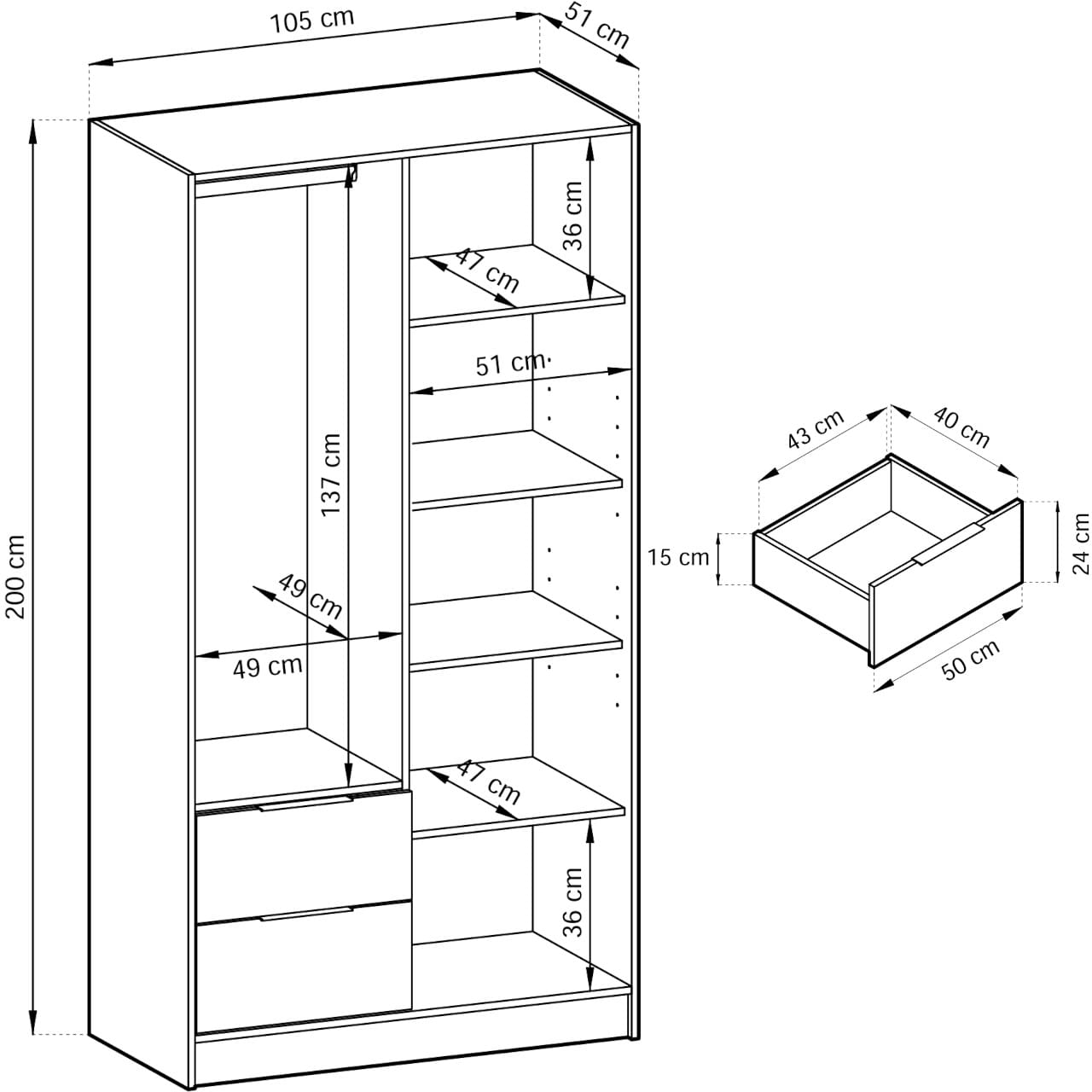 105 cm
51 cm
200 cm
36 cm
47 cm
51 cm
137 cm
49 cm
49 cm
47 cm
36 cm
43 cm
40 cm
15 cm
24 cm
50 cm