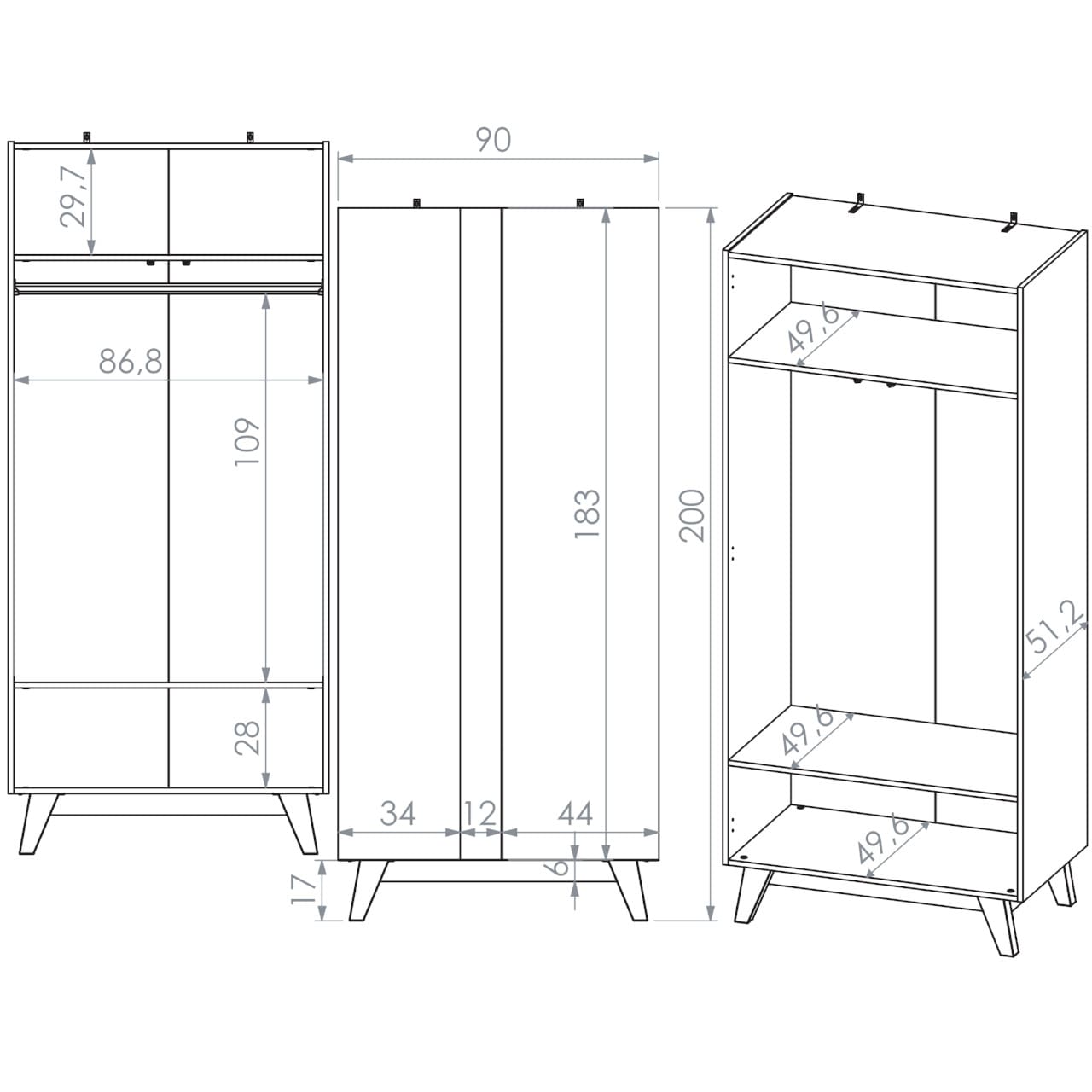 29,7
86,8
109
28
90
183
200
34
12
44
6
17
49,6
51,2
49,6
49,6