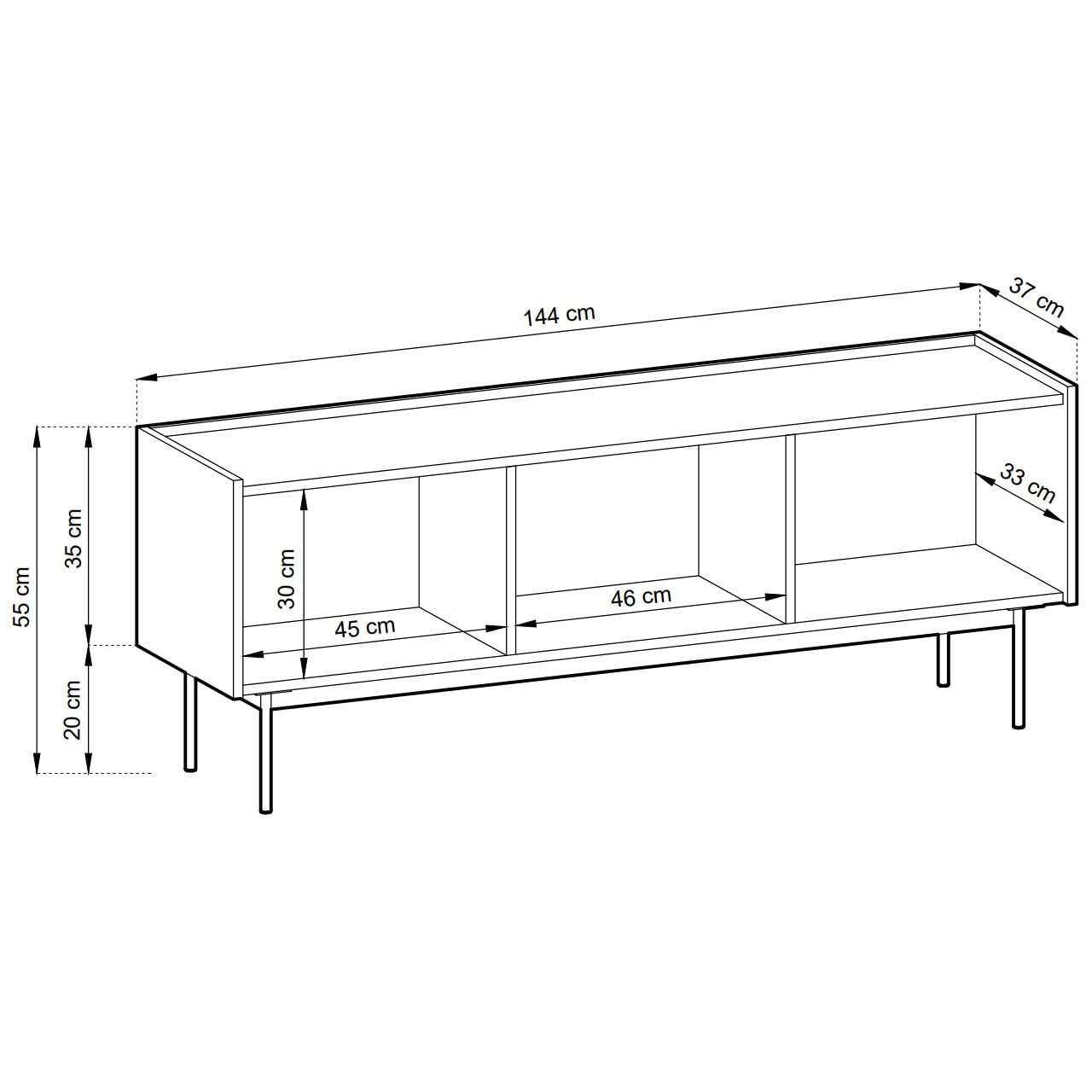 144 cm
37 cm
55 cm
35 cm
20 cm
30 cm
45 cm
46 cm
33 cm