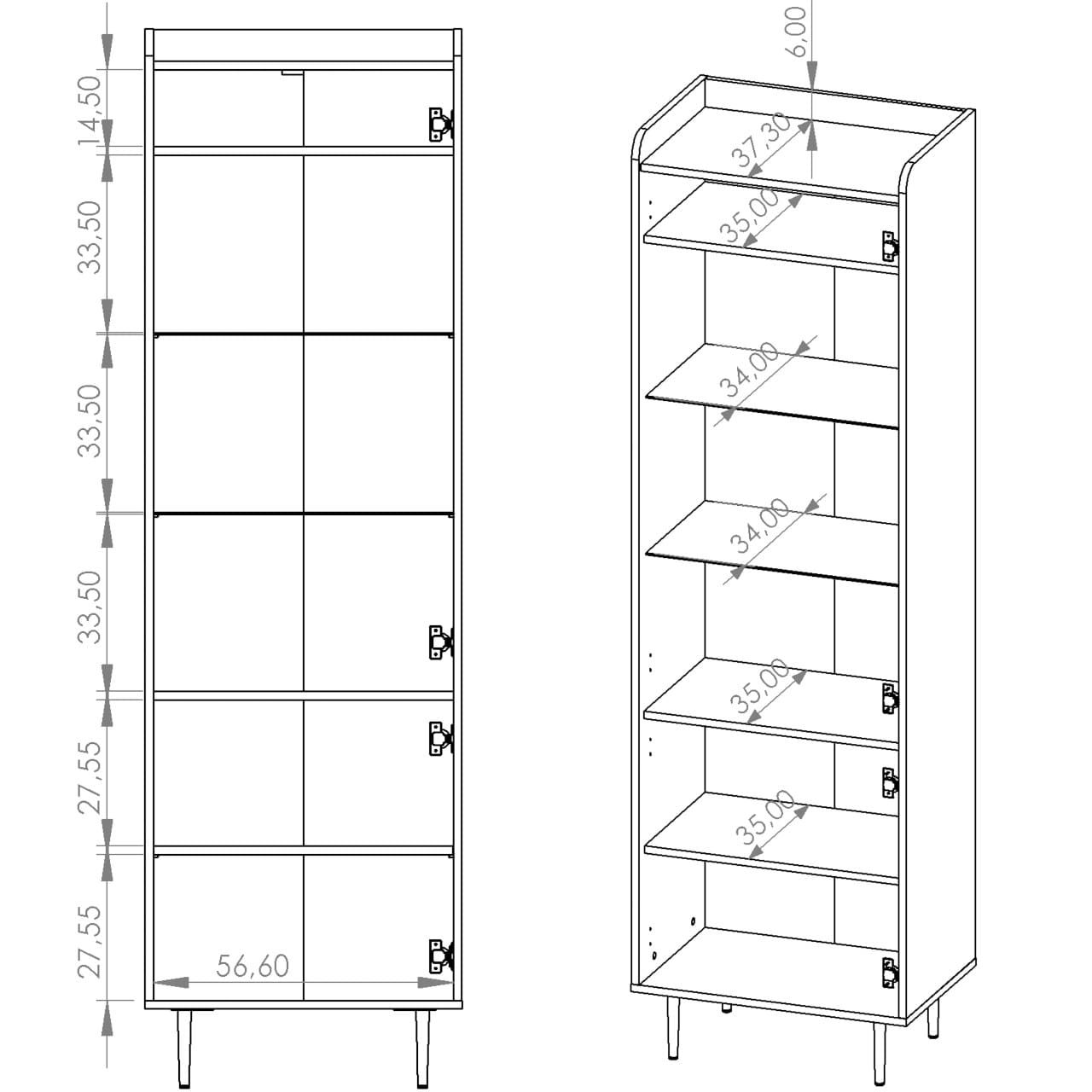 14,50
33,50
33,50
33,50
27,55
27,55
56,60
6,00
37,30
35,00
34,00
34,00
35,00
35,00