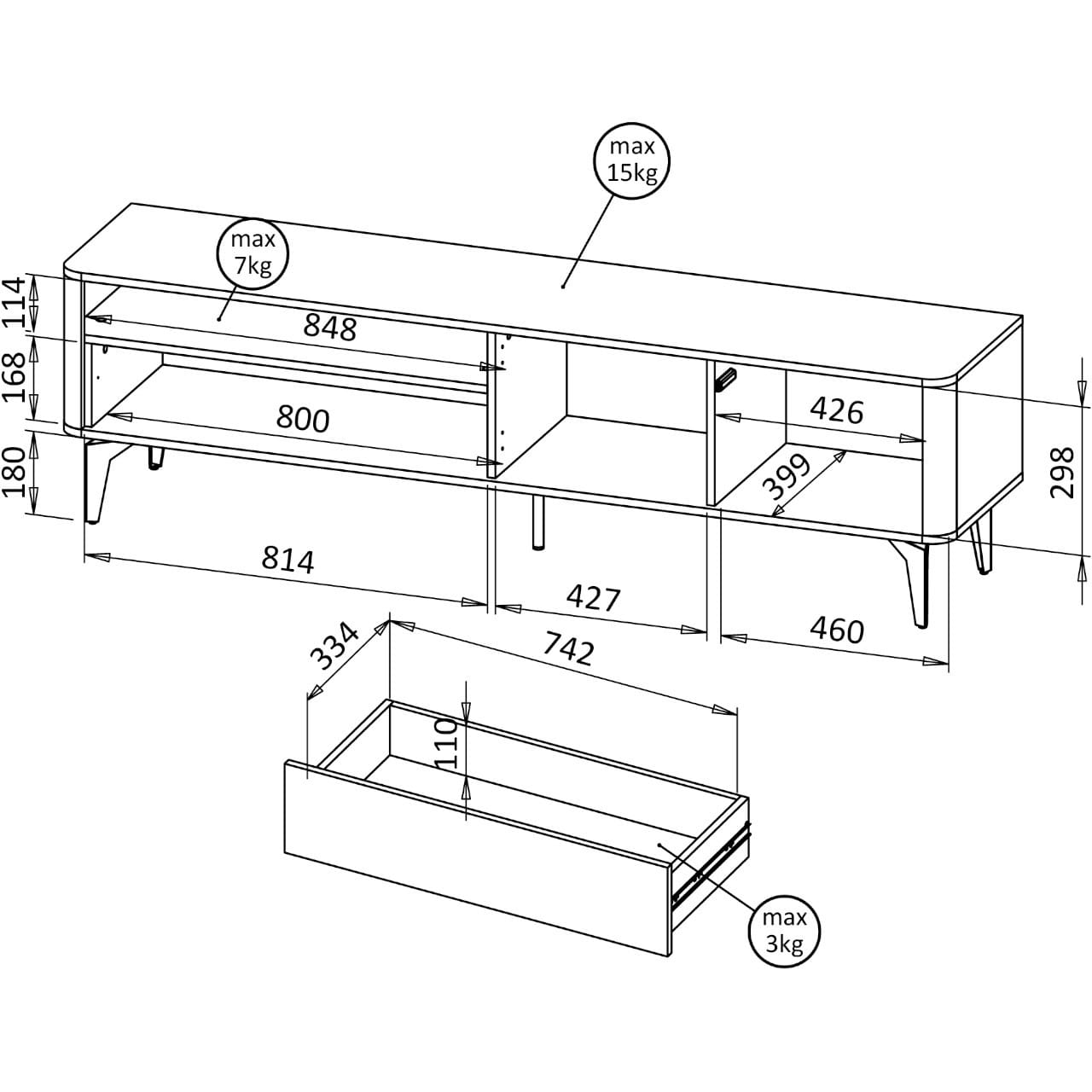 max
15kg

max
7kg

114
168
180

848

800

426

399

298

814

427

460

334

742

110

max
3kg